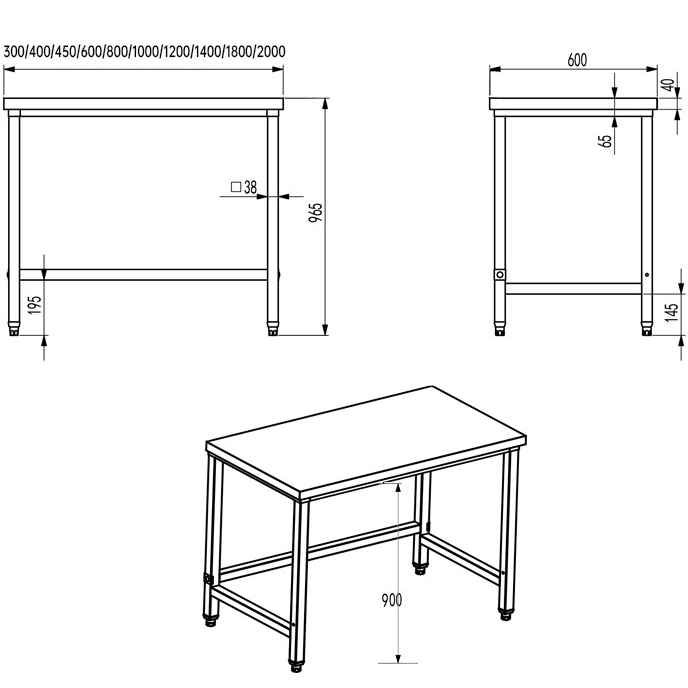 300/400/450/600/800/1000/1200/1400/1800/2000

□38

965

195

600

40

65

145

900