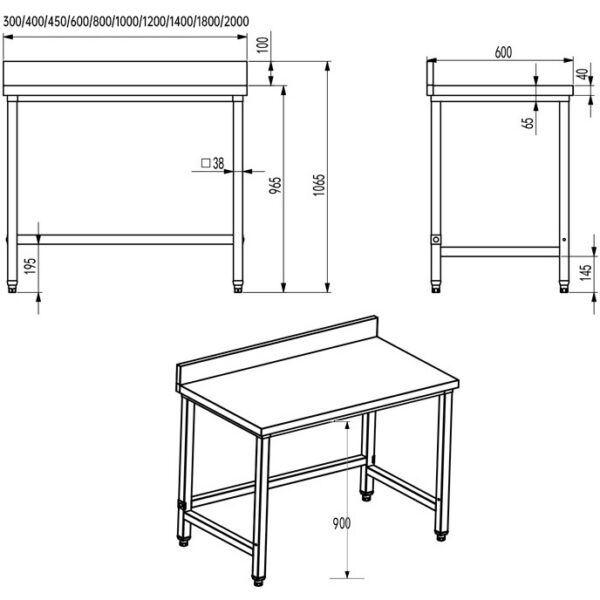 300/400/450/600/800/1000/1200/1400/1800/2000
100
□38
965
1065
195
600
40
65
145
900